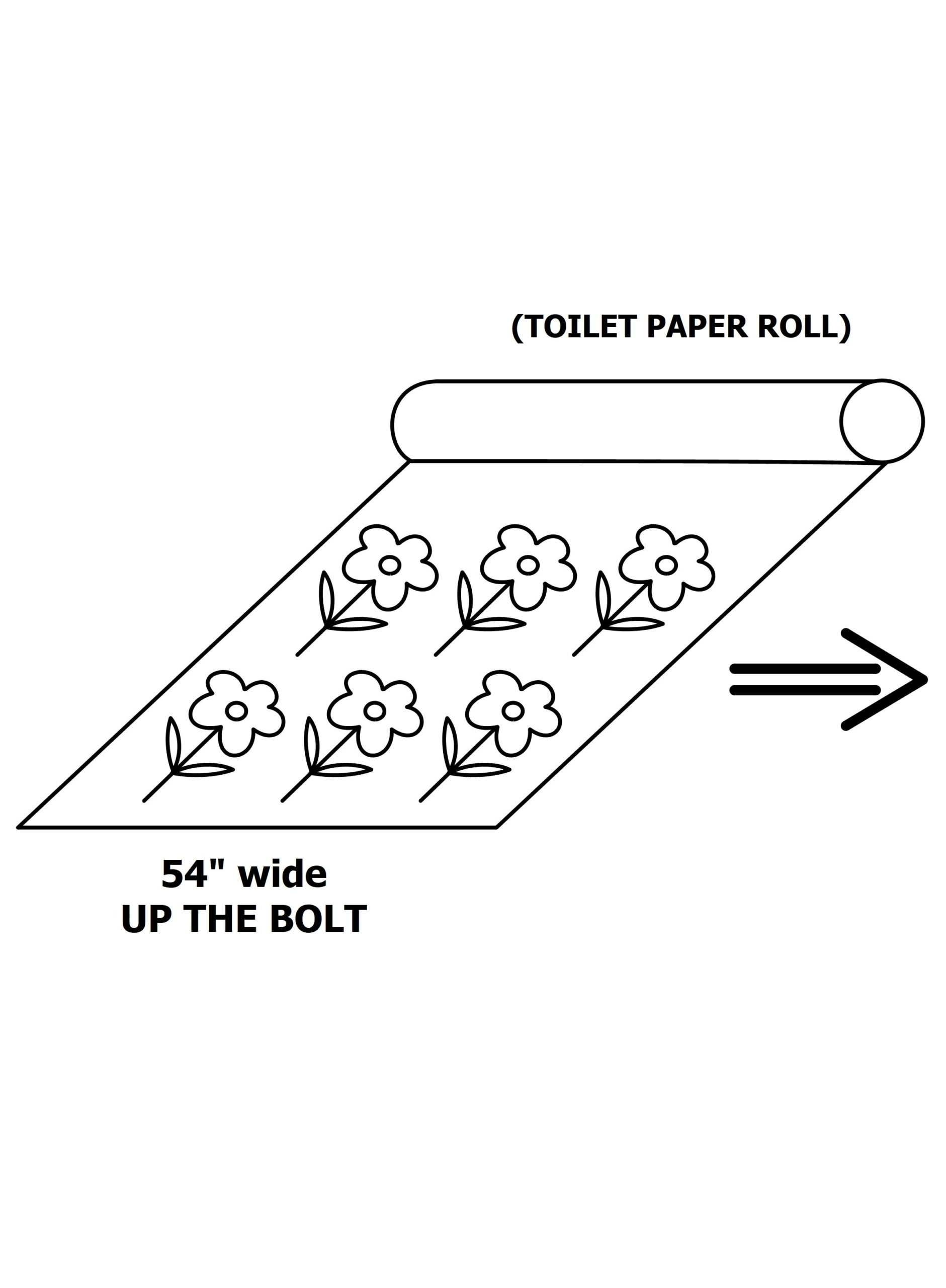 (TOILET PAPER ROLL)

54" wide
UP THE BOLT